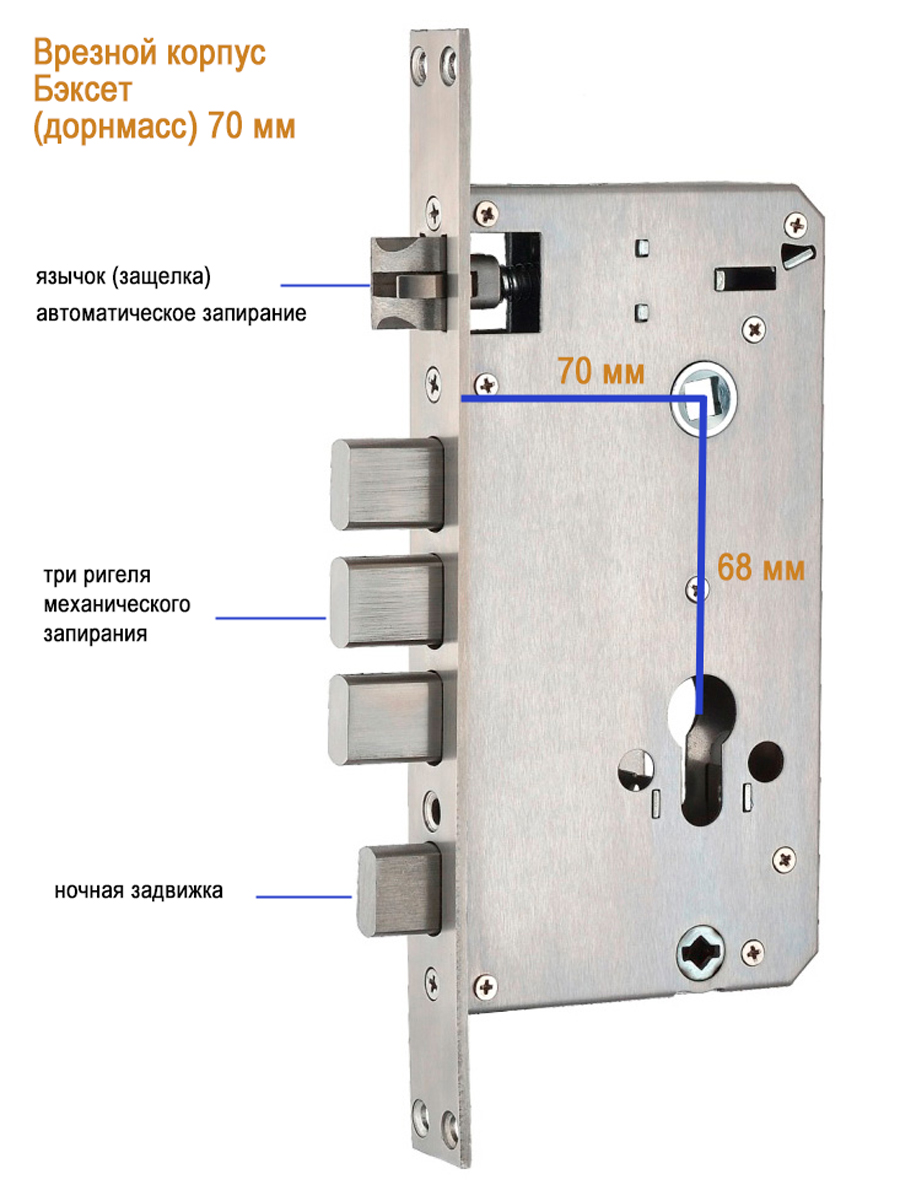 Врезной корпус
Бэксет
(дорнмасс) 70 мм

язычок (защелка)
автоматическое запирание

70 мм

68 мм

три ригеля
механического
запирания

ночная задвижка